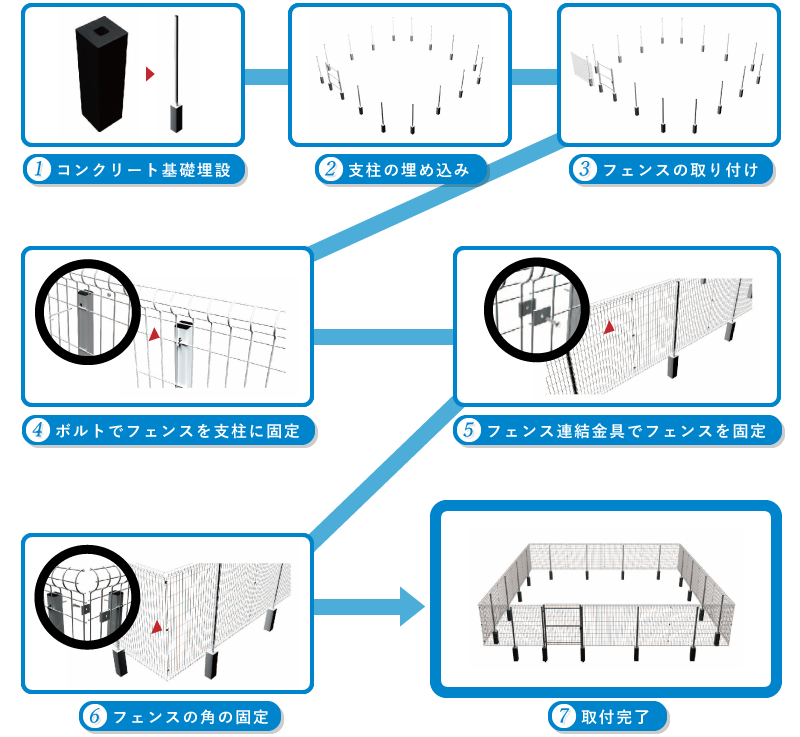 1 コンクリート基礎埋設

2 支柱の埋め込み

3 フェンスの取り付け

4 ボルトでフェンスを支柱に固定

5 フェンス連結金具でフェンスを固定

6 フェンスの角の固定

7 取付完了